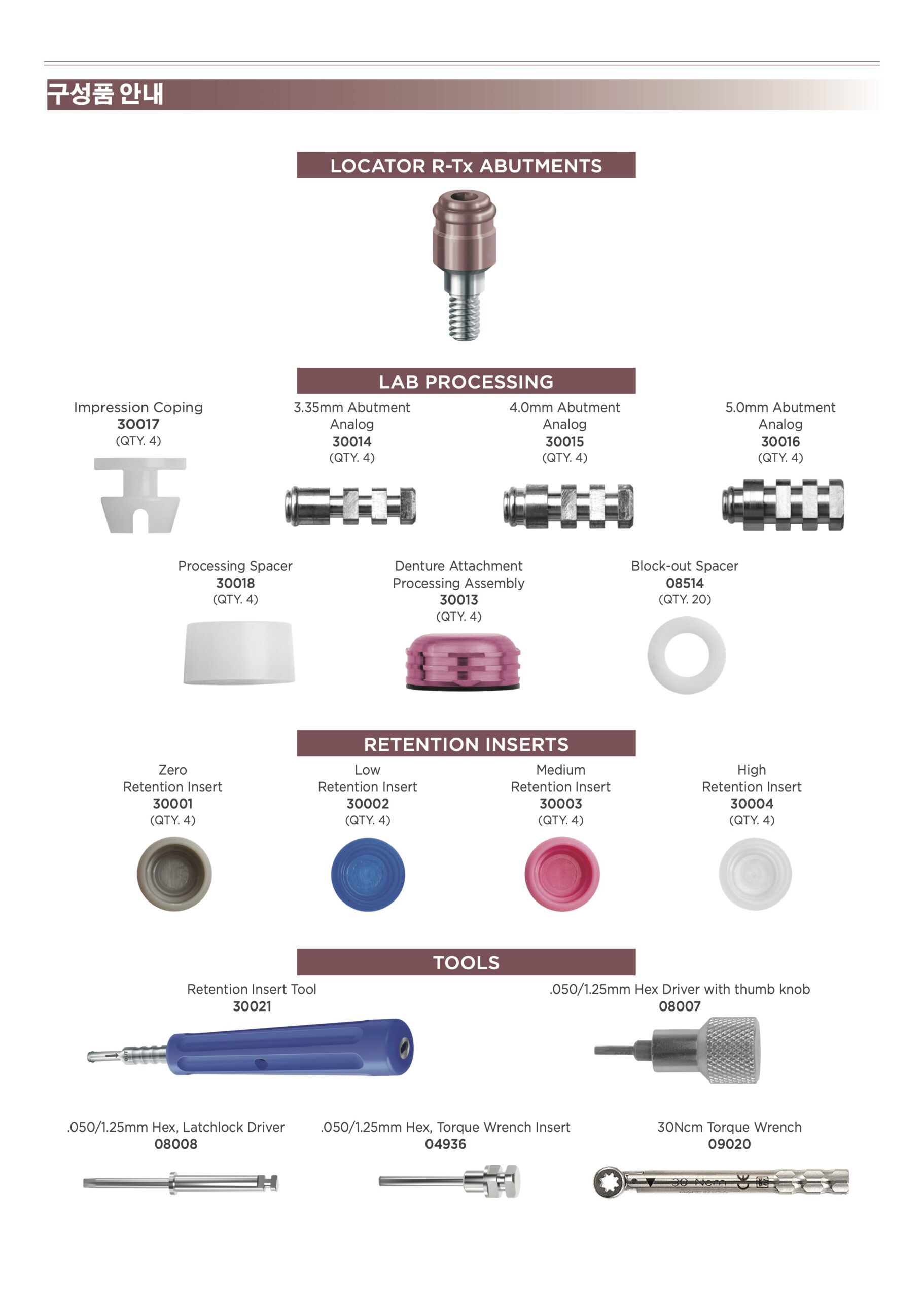 구성품 안내

LOCATOR R-Tx ABUTMENTS

LAB PROCESSING

Impression Coping
30017
(QTY. 4)

3.35mm Abutment Analog
30014
(QTY. 4)

4.0mm Abutment Analog
30015
(QTY. 4)

5.0mm Abutment Analog
30016
(QTY. 4)

Processing Spacer
30018
(QTY. 4)

Denture Attachment Processing Assembly
30013
(QTY. 4)

Block-out Spacer
08514
(QTY. 20)

RETENTION INSERTS

Zero Retention Insert
30001
(QTY. 4)

Low Retention Insert
30002
(QTY. 4)

Medium Retention Insert
30003
(QTY. 4)

High Retention Insert
30004
(QTY. 4)

TOOLS

Retention Insert Tool
30021

.050/1.25mm Hex Driver with thumb knob
08007

.050/1.25mm Hex, Latchlock Driver
08008

.050/1.25mm Hex, Torque Wrench Insert
04936

30Ncm Torque Wrench
09020

30 Ncm